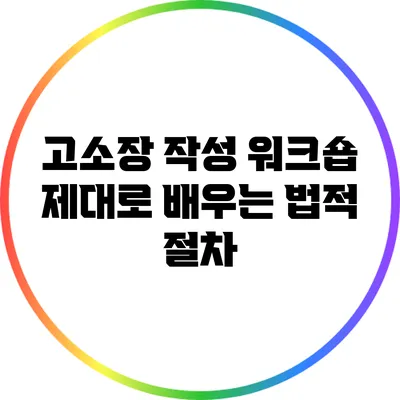 고소장 작성 워크숍 제대로 배우는 법적 절차