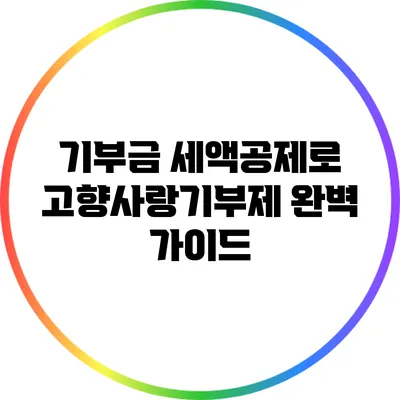 기부금 세액공제로 고향사랑기부제 완벽 가이드