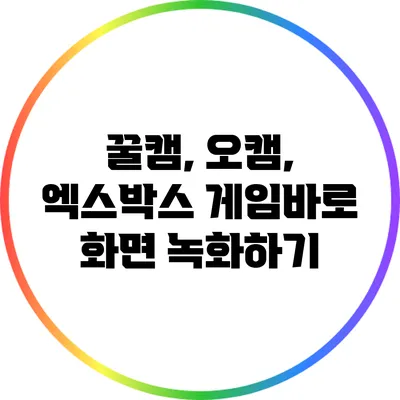 꿀캠, 오캠,
엑스박스 게임바로
화면 녹화하기