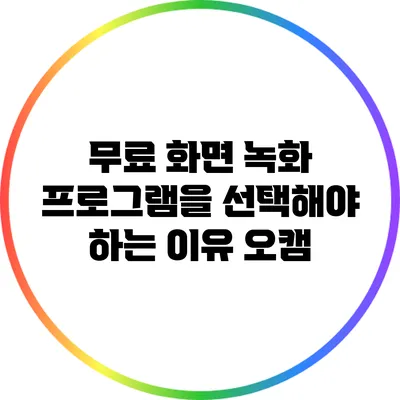 무료 화면 녹화 프로그램을 선택해야 하는 이유 오캠