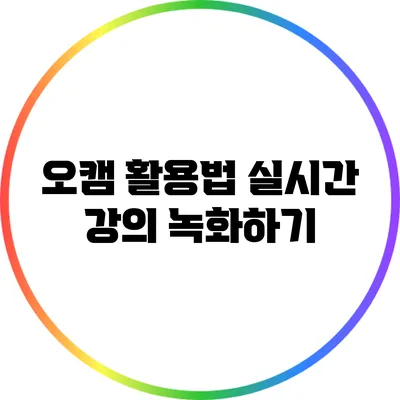 오캠 활용법 실시간 강의 녹화하기