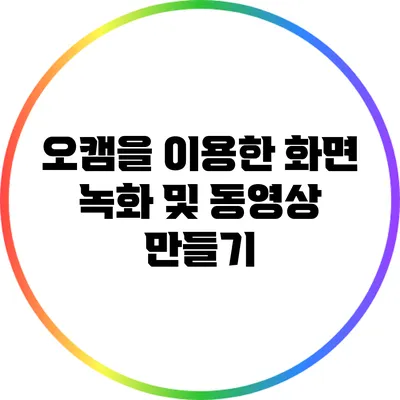 오캠을 이용한 화면 녹화 및 동영상 만들기