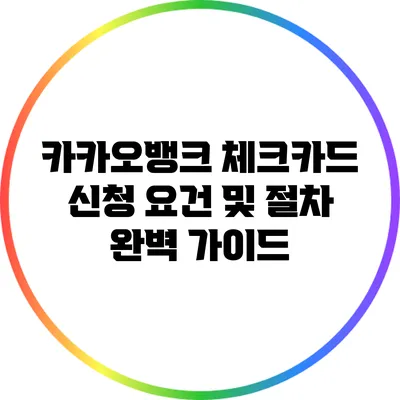 카카오뱅크 체크카드 신청 요건 및 절차 완벽 가이드