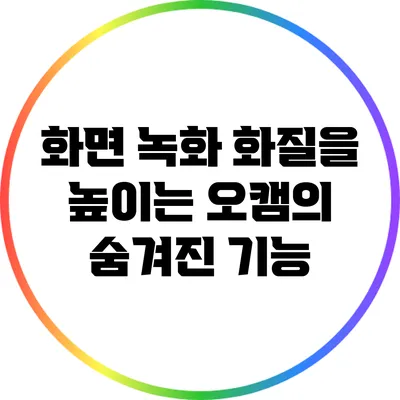 화면 녹화 화질을 높이는 오캠의 숨겨진 기능