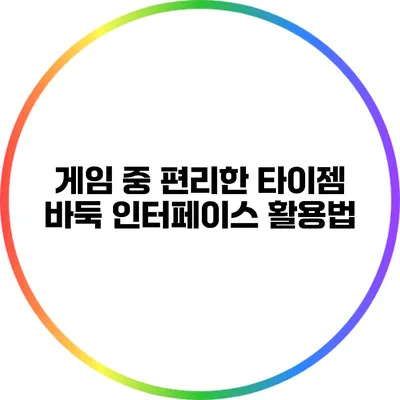 게임 중 편리한 타이젬 바둑 인터페이스 활용법