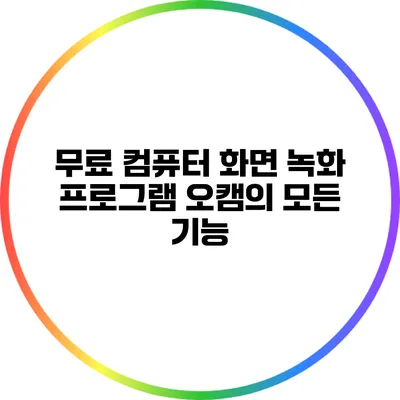 무료 컴퓨터 화면 녹화 프로그램 오캠의 모든 기능