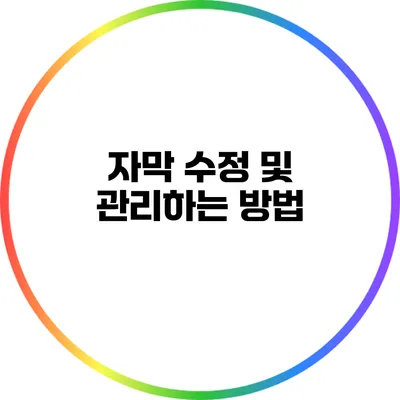 자막 수정 및
관리하는 방법